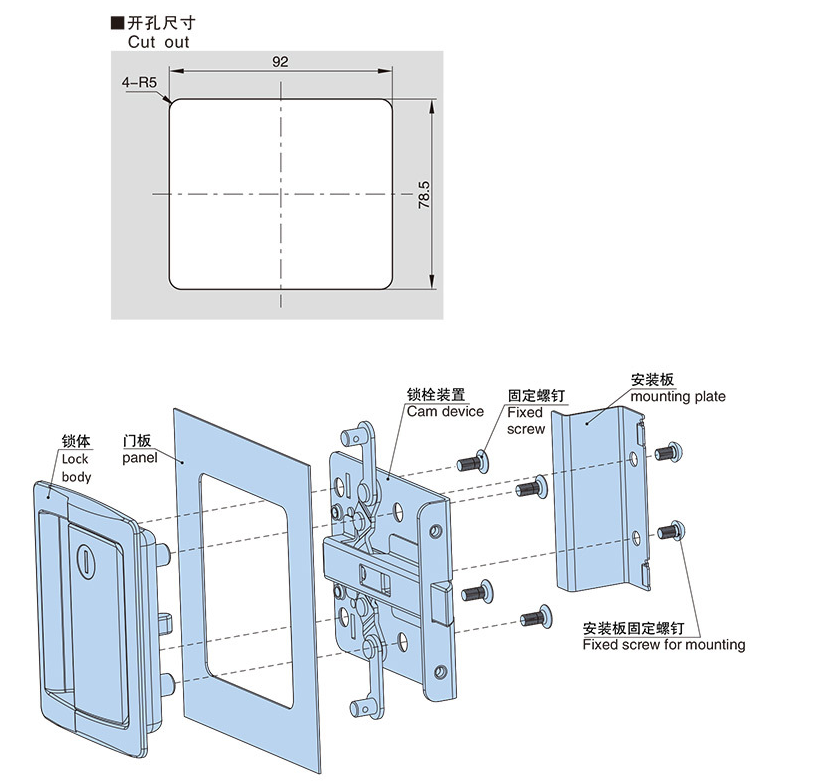 ■开孔尺寸
Cut out

92

4-R5

78.5

锁体
Lock body

门板
panel

锁栓装置
Cam device

固定螺钉
Fixed screw

安装板
mounting plate

安装板固定螺钉
Fixed screw for mounting