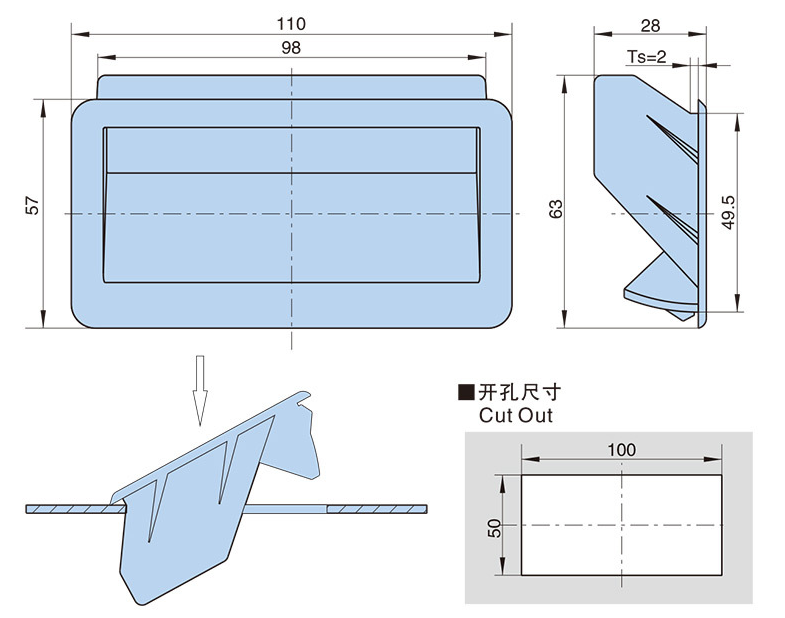 110
98
57
28
Ts=2
63
49.5
■开孔尺寸
Cut Out
100
50