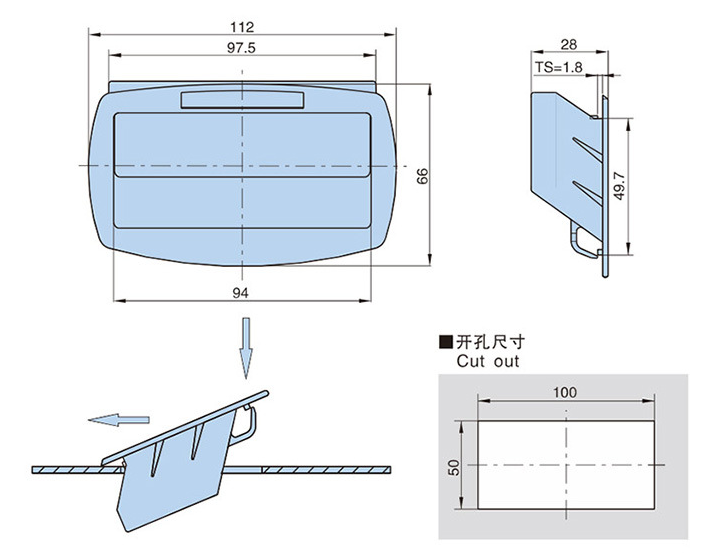 112
97.5
66
94
28
TS=1.8
49.7
■开孔尺寸
Cut out
100
50