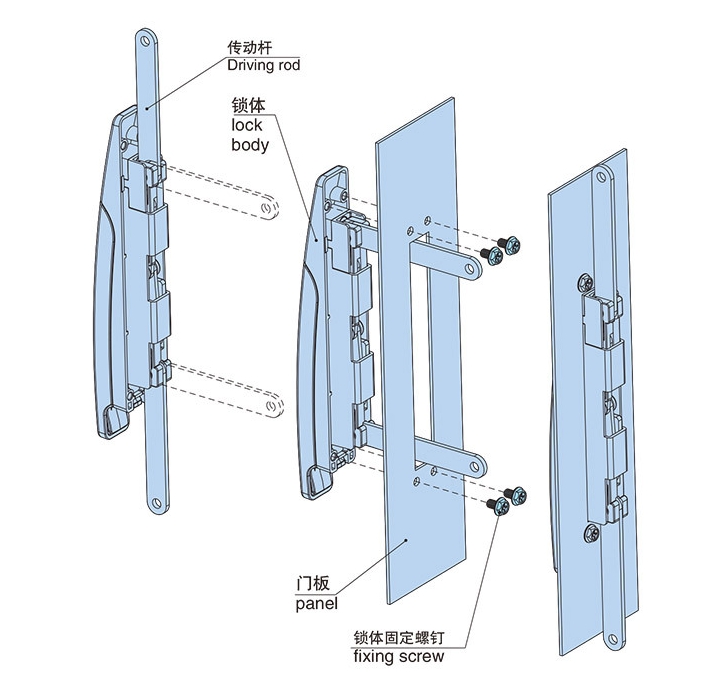 传动杆
Driving rod

锁体
lock
body

门板
panel

锁体固定螺钉
fixing screw